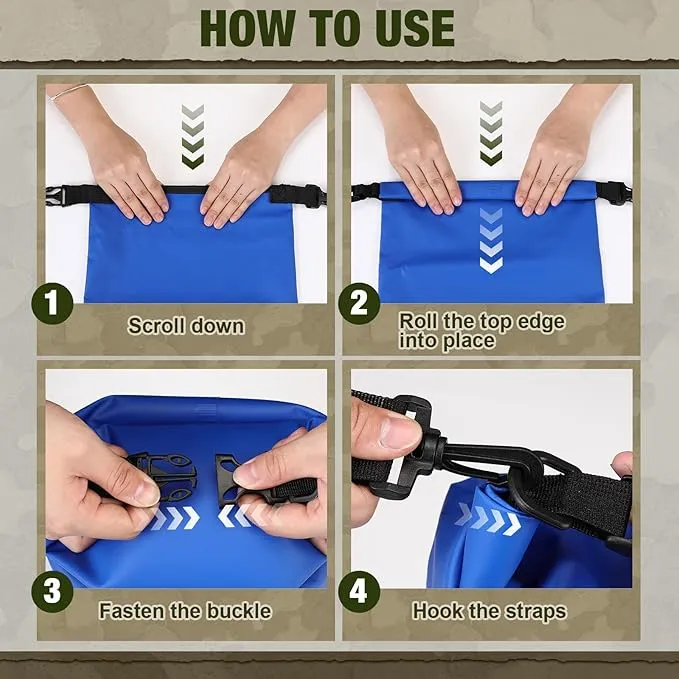 HOW TO USE

1
Scroll down

2
Roll the top edge into place

3
Fasten the buckle

4
Hook the straps