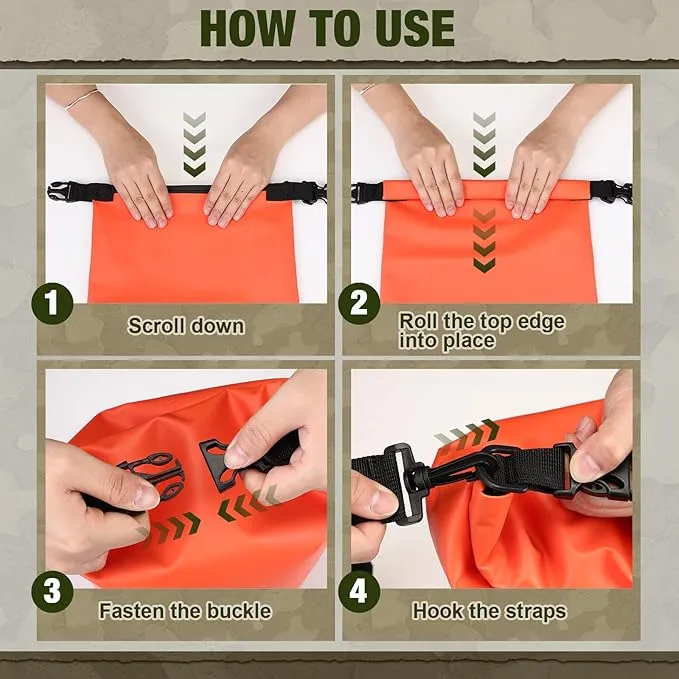 HOW TO USE

1
Scroll down

2
Roll the top edge into place

3
Fasten the buckle

4
Hook the straps