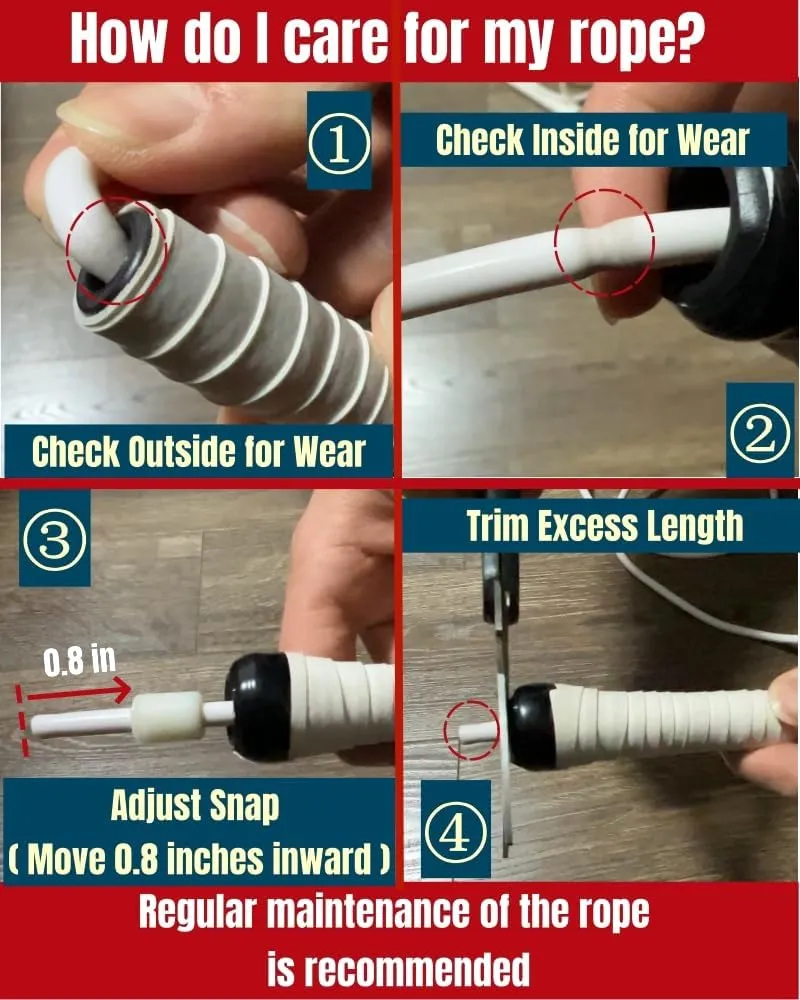 How do I care for my rope?

①

Check Outside for Wear

Check Inside for Wear

②

③

0.8 in

Adjust Snap
( Move 0.8 inches inward )

Trim Excess Length

④

Regular maintenance of the rope is recommended